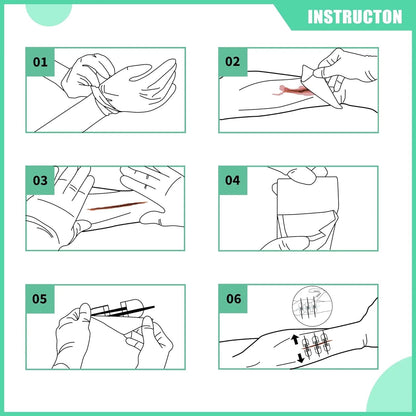 INSTRUCTON

01

02

03

04

05

06